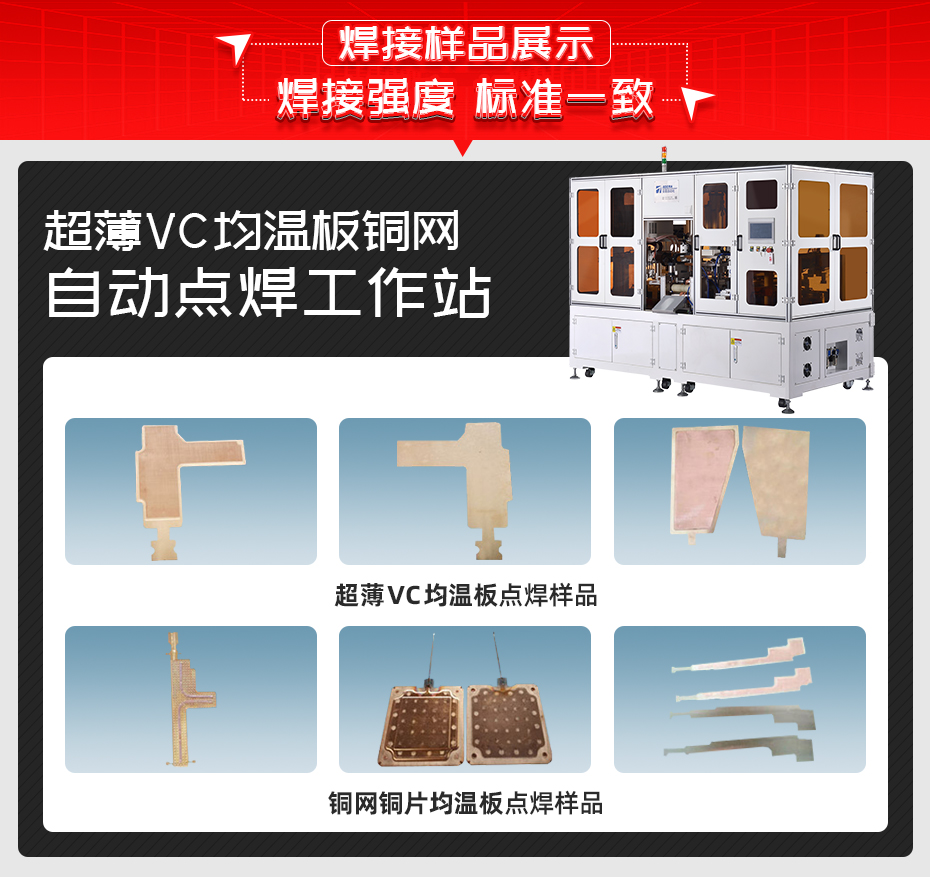 焊接样品展示
焊接强度 标准一致

超薄VC均温板铜网
自动点焊工作站

超薄VC均温板点焊样品

铜网铜片均温板点焊样品