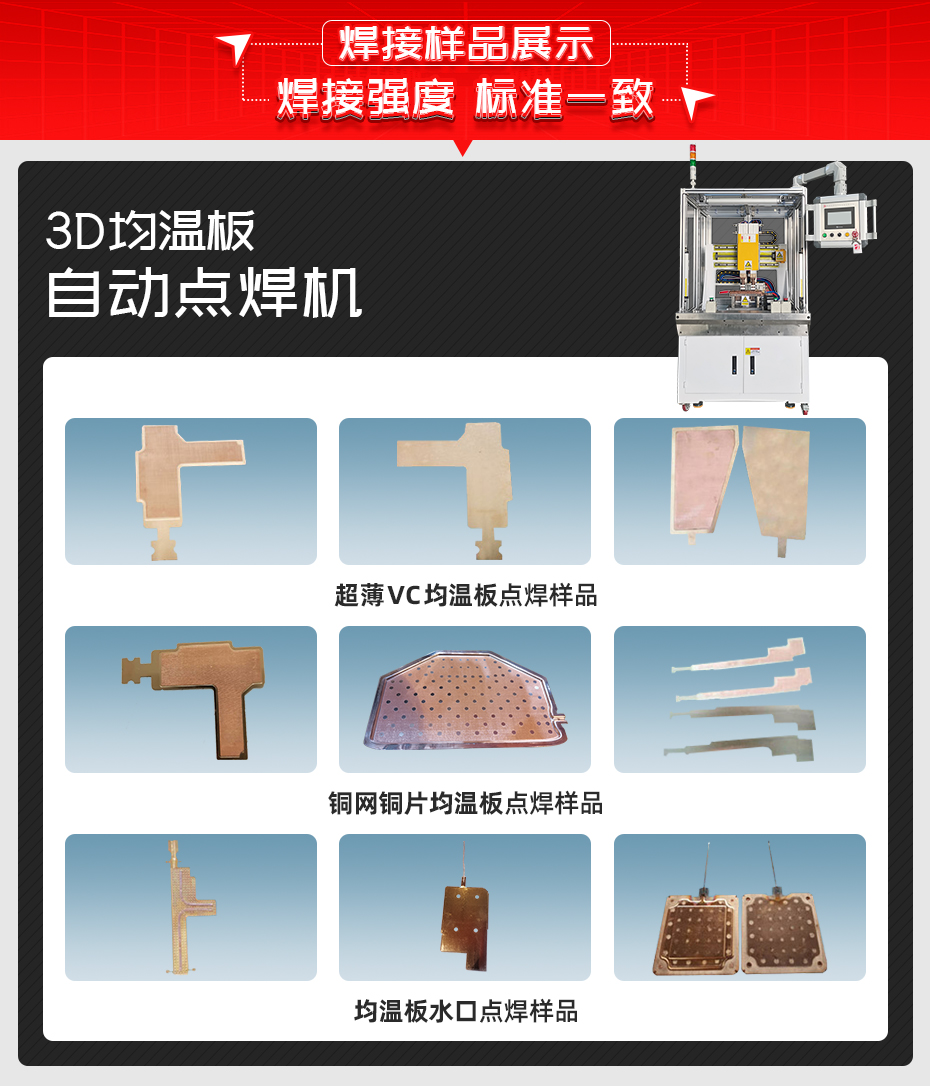 焊接样品展示
焊接强度 标准一致

3D均温板
自动点焊机

超薄VC均温板点焊样品

铜网铜片均温板点焊样品

均温板水口点焊样品